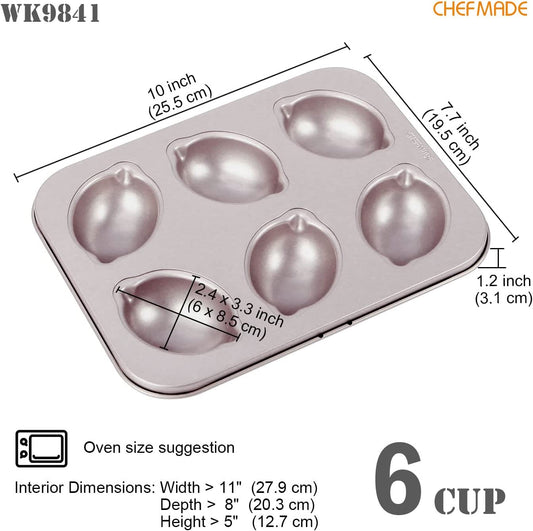 WK9841

CHEFMADE

10 inch
(25.5 cm)

7.7 inch
(19.5 cm)

1.2 inch
(3.1 cm)

2.4 x 3.3 inch
(6 x 8.5 cm)

Oven size suggestion

Interior Dimensions: Width > 11" (27.9 cm)
Depth > 8" (20.3 cm)
Height > 5" (12.7 cm)

6 CUP