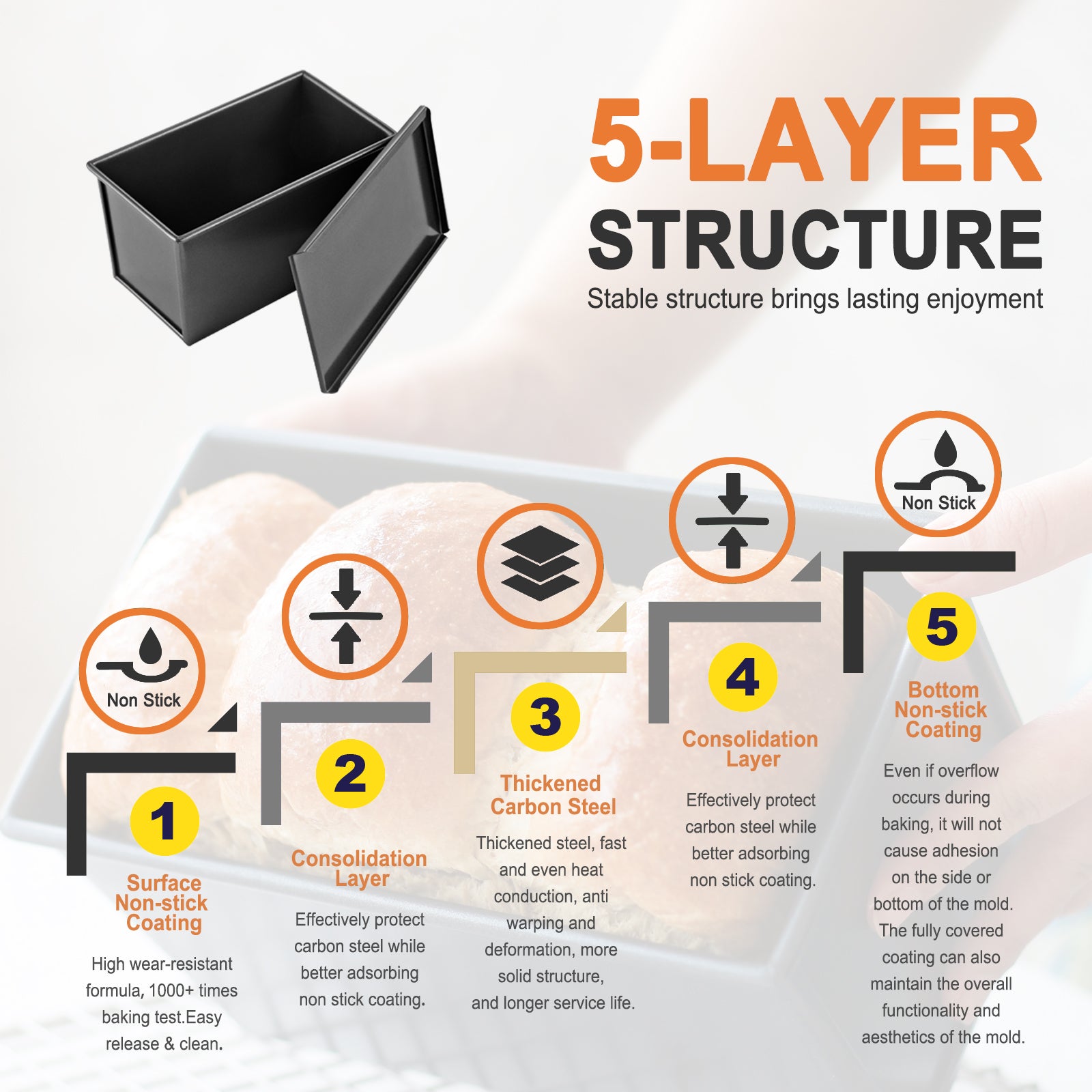 5-LAYER
STRUCTURE
Stable structure brings lasting enjoyment

Non Stick

1
Surface Non-stick Coating
High wear-resistant formula, 1000+ times baking test.Easy release & clean.

2
Consolidation Layer
Effectively protect carbon steel while better adsorbing non stick coating.

3
Thickened Carbon Steel
Thickened steel, fast and even heat conduction, anti warping and deformation, more solid structure, and longer service life.

4
Consolidation Layer
Effectively protect carbon steel while better adsorbing non stick coating.

Non Stick

5
Bottom Non-stick Coating
Even if overflow occurs during baking, it will not cause adhesion on the side or bottom of the mold. The fully covered coating can also maintain the overall functionality and aesthetics of the mold.