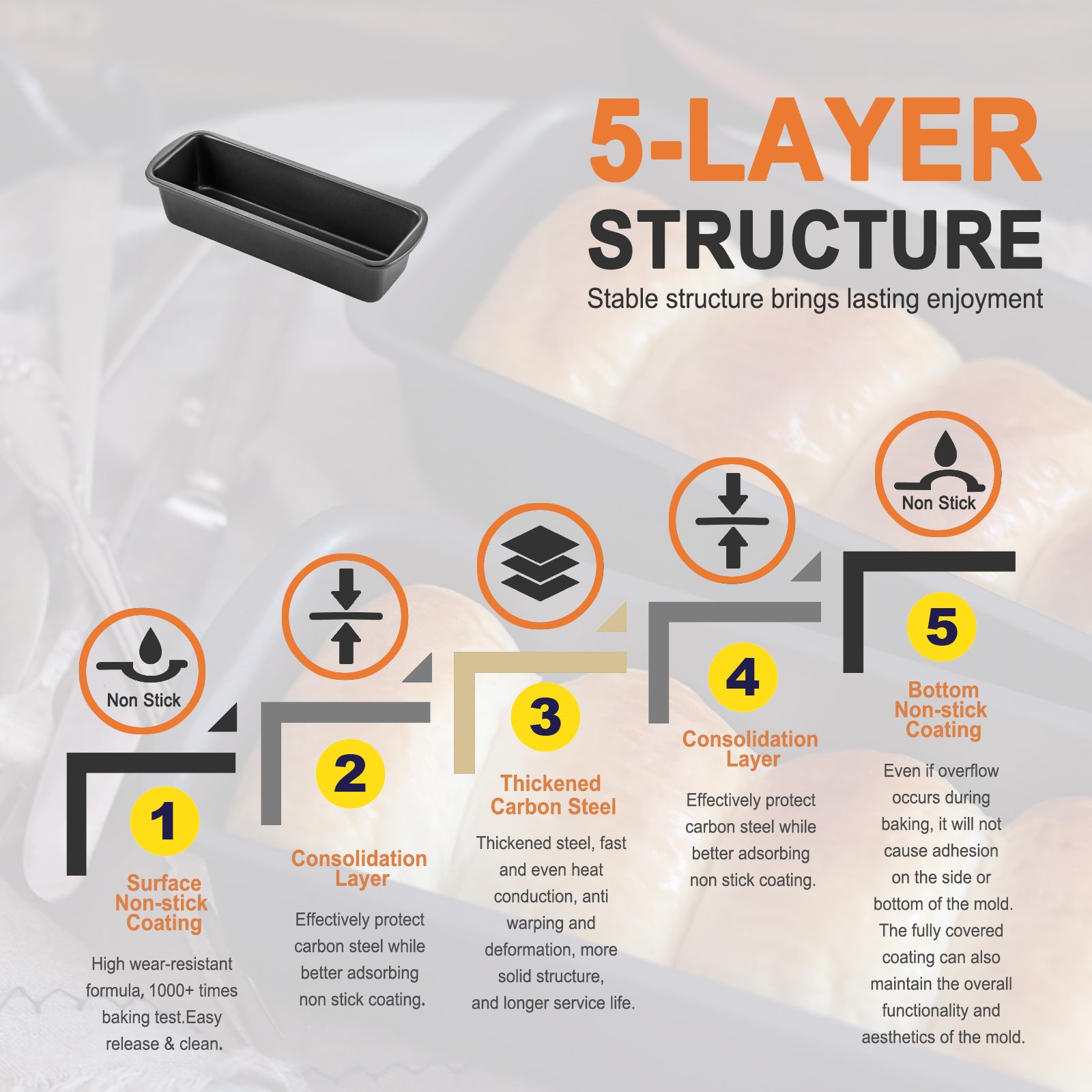 5-LAYER STRUCTURE

Stable structure brings lasting enjoyment

Non Stick

1

Surface Non-stick Coating

High wear-resistant formula, 1000+ times baking test.Easy release & clean.

2

Consolidation Layer

Effectively protect carbon steel while better adsorbing non stick coating.

3

Thickened Carbon Steel

Thickened steel, fast and even heat conduction, anti warping and deformation, more solid structure, and longer service life.

4

Consolidation Layer

Effectively protect carbon steel while better adsorbing non stick coating.

Non Stick

5

Bottom Non-stick Coating

Even if overflow occurs during baking, it will not cause adhesion on the side or bottom of the mold. The fully covered coating can also maintain the overall functionality and aesthetics of the mold.