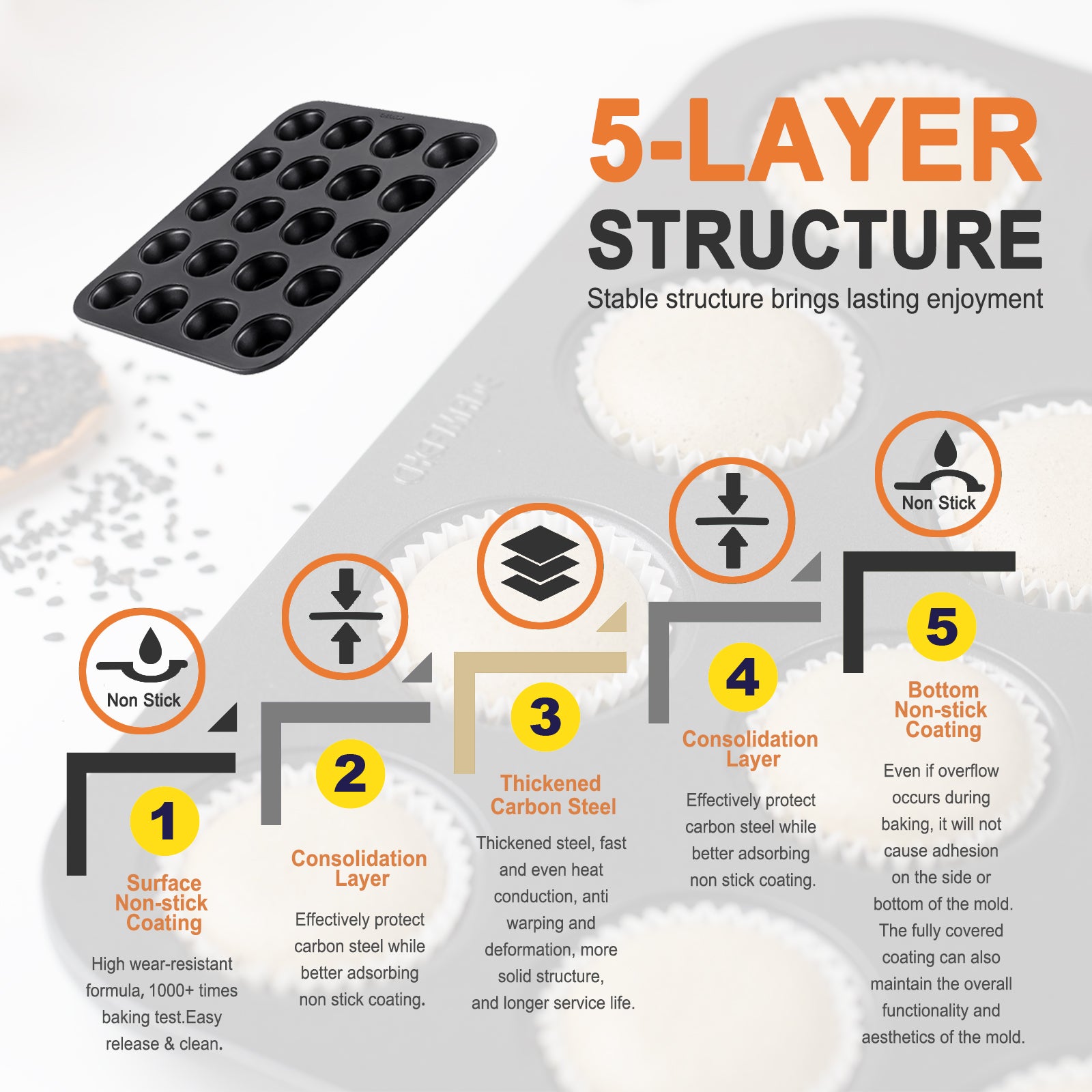 5-LAYER
STRUCTURE
Stable structure brings lasting enjoyment

Non Stick

1
Surface Non-stick Coating
High wear-resistant formula, 1000+ times baking test.Easy release & clean.

2
Consolidation Layer
Effectively protect carbon steel while better adsorbing non stick coating.

3
Thickened Carbon Steel
Thickened steel, fast and even heat conduction, anti warping and deformation, more solid structure, and longer service life.

4
Consolidation Layer
Effectively protect carbon steel while better adsorbing non stick coating.

Non Stick

5
Bottom Non-stick Coating
Even if overflow occurs during baking, it will not cause adhesion on the side or bottom of the mold. The fully covered coating can also maintain the overall functionality and aesthetics of the mold.