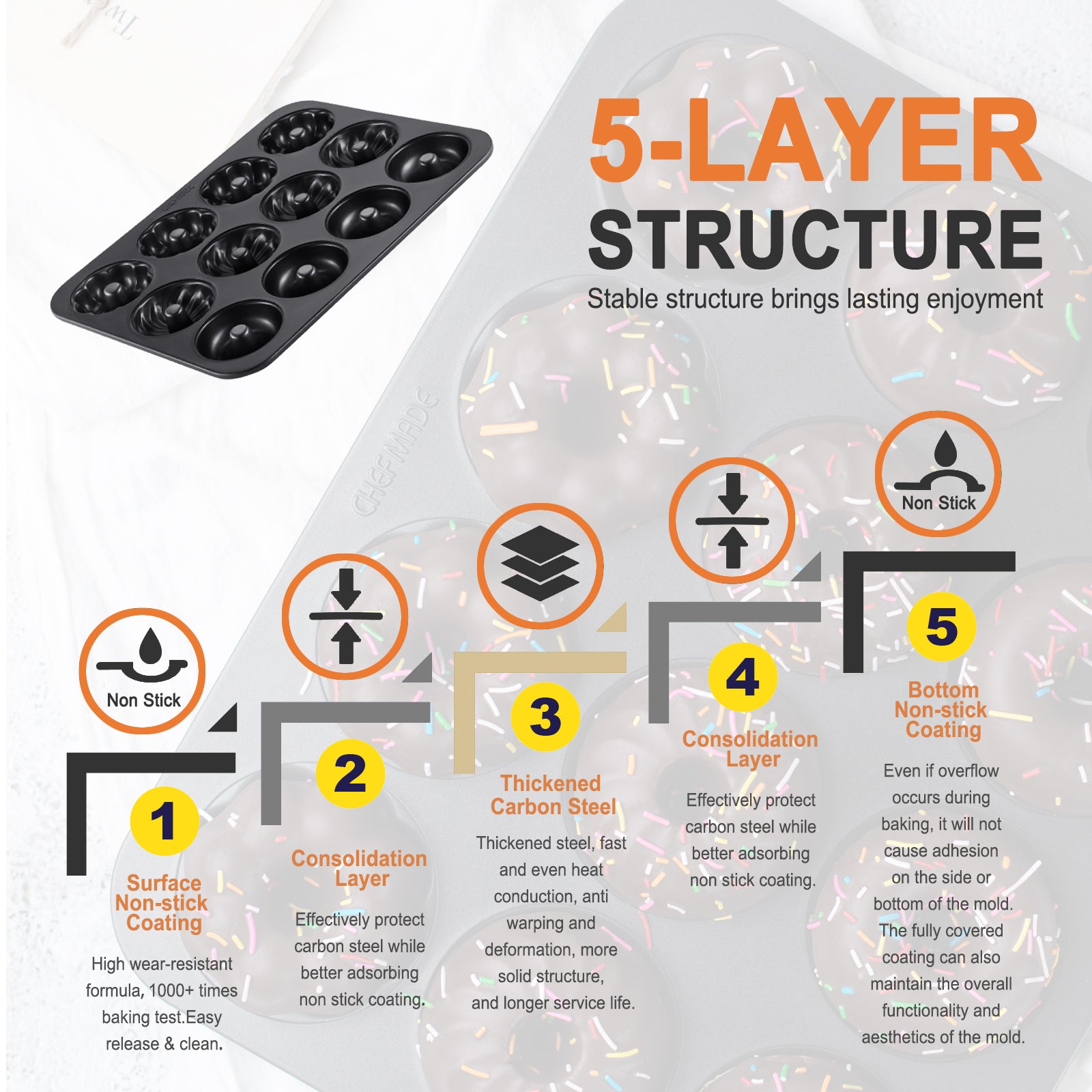 5-LAYER STRUCTURE

Stable structure brings lasting enjoyment

CHEFMADE

Non Stick

1

Surface Non-stick Coating

High wear-resistant formula, 1000+ times baking test.Easy release & clean.

2

Consolidation Layer

Effectively protect carbon steel while better adsorbing non stick coating.

3

Thickened Carbon Steel

Thickened steel, fast and even heat conduction, anti warping and deformation, more solid structure, and longer service life.

4

Consolidation Layer

Effectively protect carbon steel while better adsorbing non stick coating.

Non Stick

5

Bottom Non-stick Coating

Even if overflow occurs during baking, it will not cause adhesion on the side or bottom of the mold. The fully covered coating can also maintain the overall functionality and aesthetics of the mold.