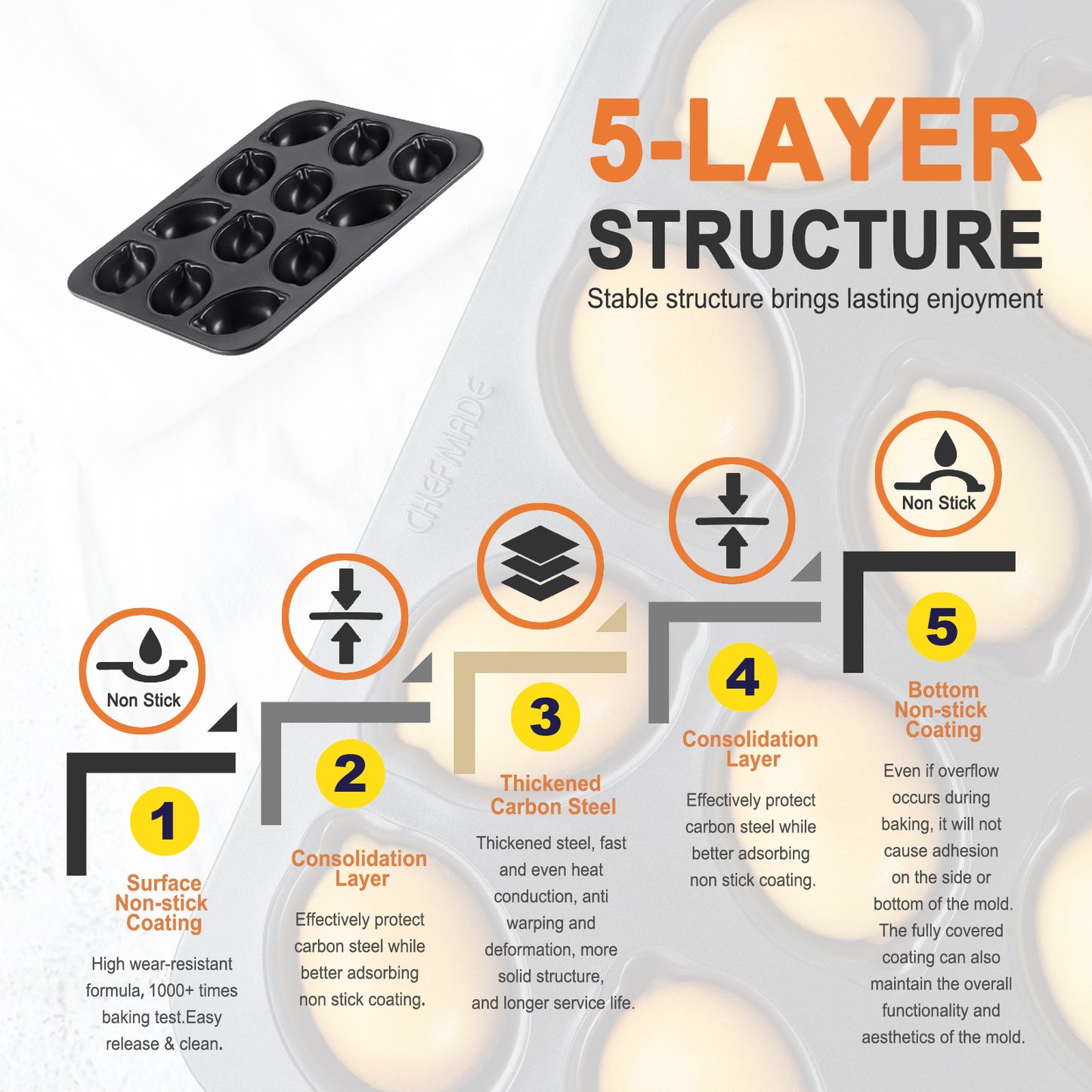 5-LAYER STRUCTURE

Stable structure brings lasting enjoyment

CHEFMADE

Non Stick

1

Surface Non-stick Coating

High wear-resistant formula, 1000+ times baking test.Easy release & clean.

2

Consolidation Layer

Effectively protect carbon steel while better adsorbing non stick coating.

3

Thickened Carbon Steel

Thickened steel, fast and even heat conduction, anti warping and deformation, more solid structure, and longer service life.

4

Consolidation Layer

Effectively protect carbon steel while better adsorbing non stick coating.

Non Stick

5

Bottom Non-stick Coating

Even if overflow occurs during baking, it will not cause adhesion on the side or bottom of the mold. The fully covered coating can also maintain the overall functionality and aesthetics of the mold.