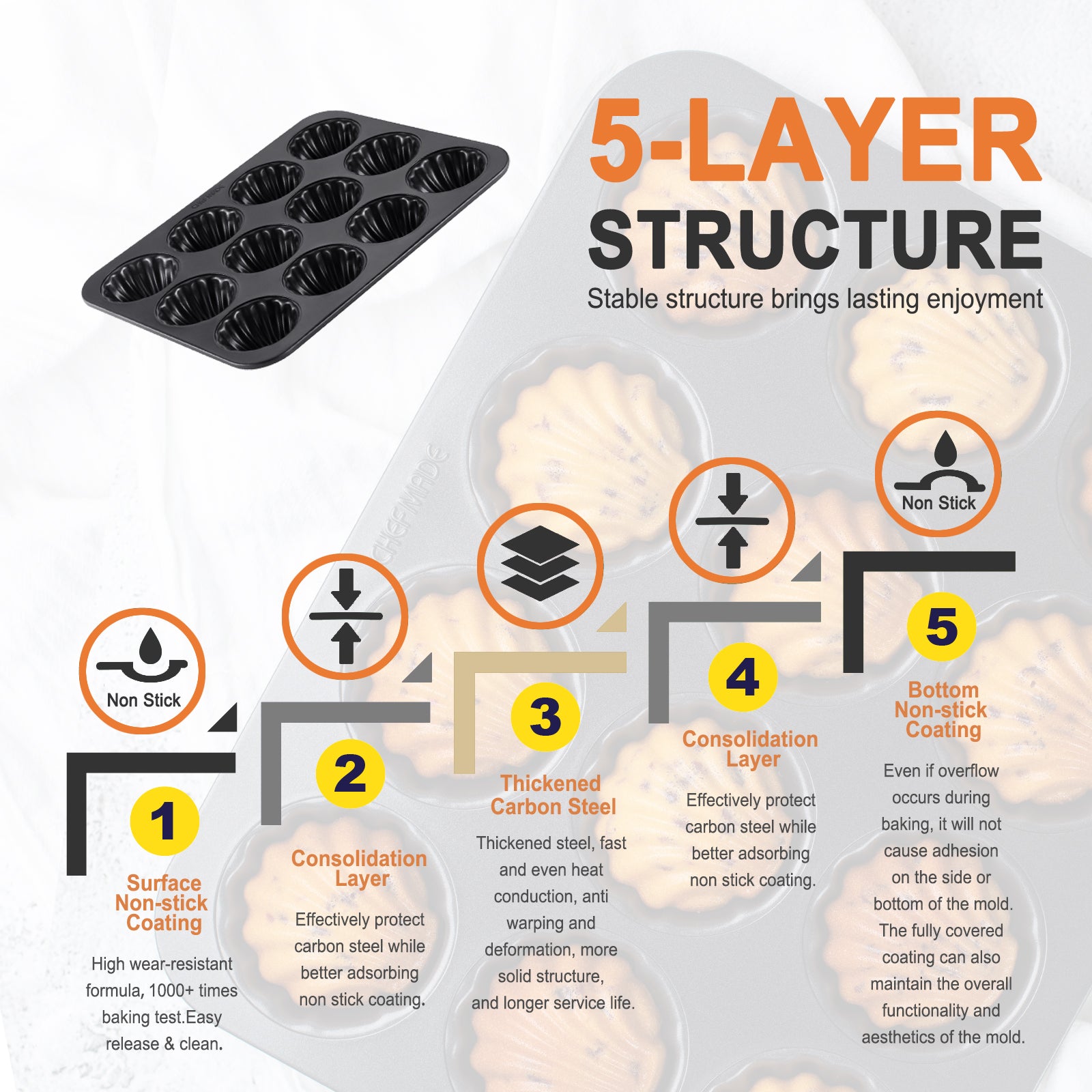 5-LAYER STRUCTURE

Stable structure brings lasting enjoyment

CHEFMADE

Non Stick

1

Surface Non-stick Coating

High wear-resistant formula, 1000+ times baking test.Easy release & clean.

2

Consolidation Layer

Effectively protect carbon steel while better adsorbing non stick coating.

3

Thickened Carbon Steel

Thickened steel, fast and even heat conduction, anti warping and deformation, more solid structure, and longer service life.

4

Consolidation Layer

Effectively protect carbon steel while better adsorbing non stick coating.

Non Stick

5

Bottom Non-stick Coating

Even if overflow occurs during baking, it will not cause adhesion on the side or bottom of the mold. The fully covered coating can also maintain the overall functionality and aesthetics of the mold.