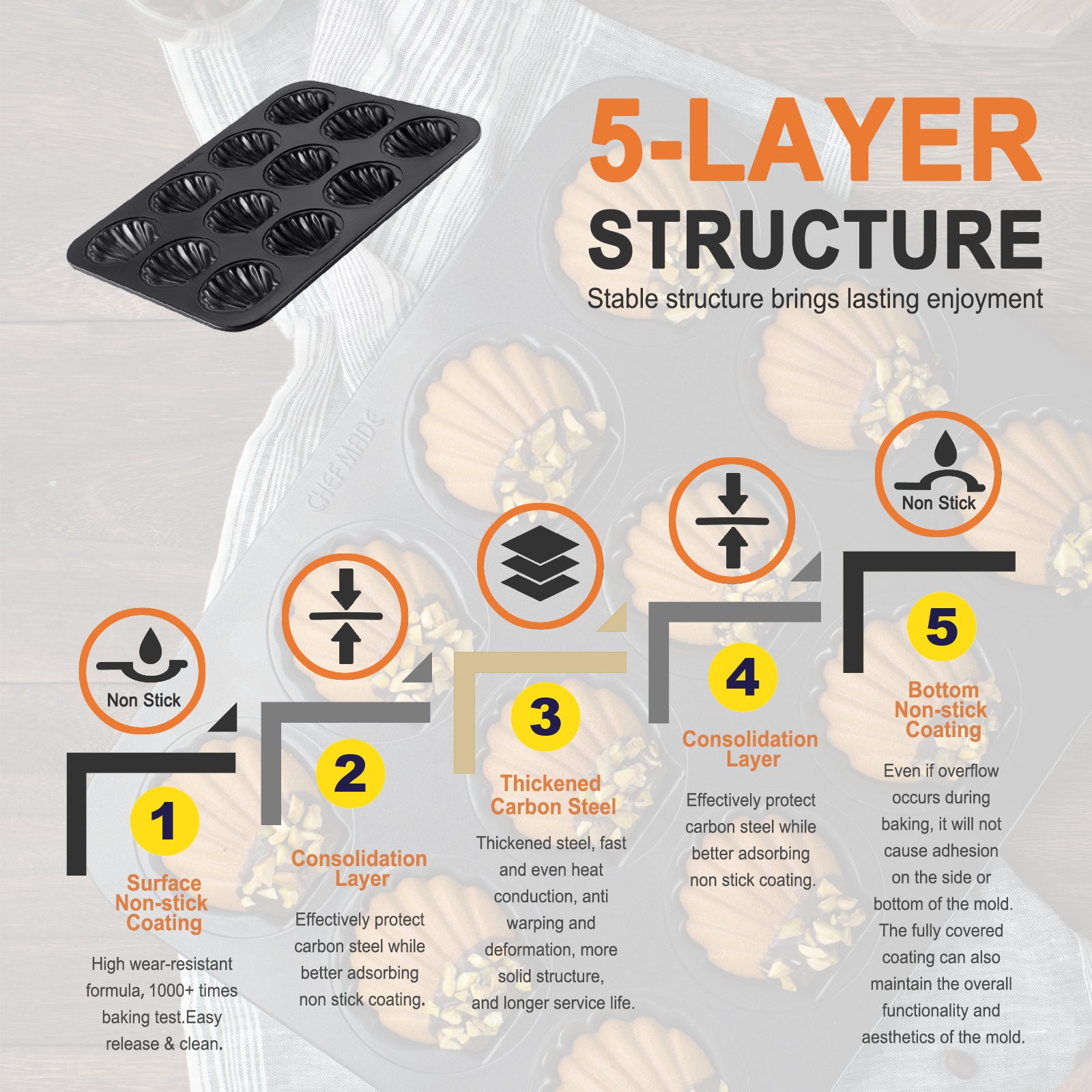 5-LAYER
STRUCTURE
Stable structure brings lasting enjoyment

CHEFMADE

Non Stick

1
Surface Non-stick Coating
High wear-resistant formula, 1000+ times baking test.Easy release & clean.

2
Consolidation Layer
Effectively protect carbon steel while better adsorbing non stick coating.

3
Thickened Carbon Steel
Thickened steel, fast and even heat conduction, anti warping and deformation, more solid structure, and longer service life.

4
Consolidation Layer
Effectively protect carbon steel while better adsorbing non stick coating.

Non Stick

5
Bottom Non-stick Coating
Even if overflow occurs during baking, it will not cause adhesion on the side or bottom of the mold. The fully covered coating can also maintain the overall functionality and aesthetics of the mold.