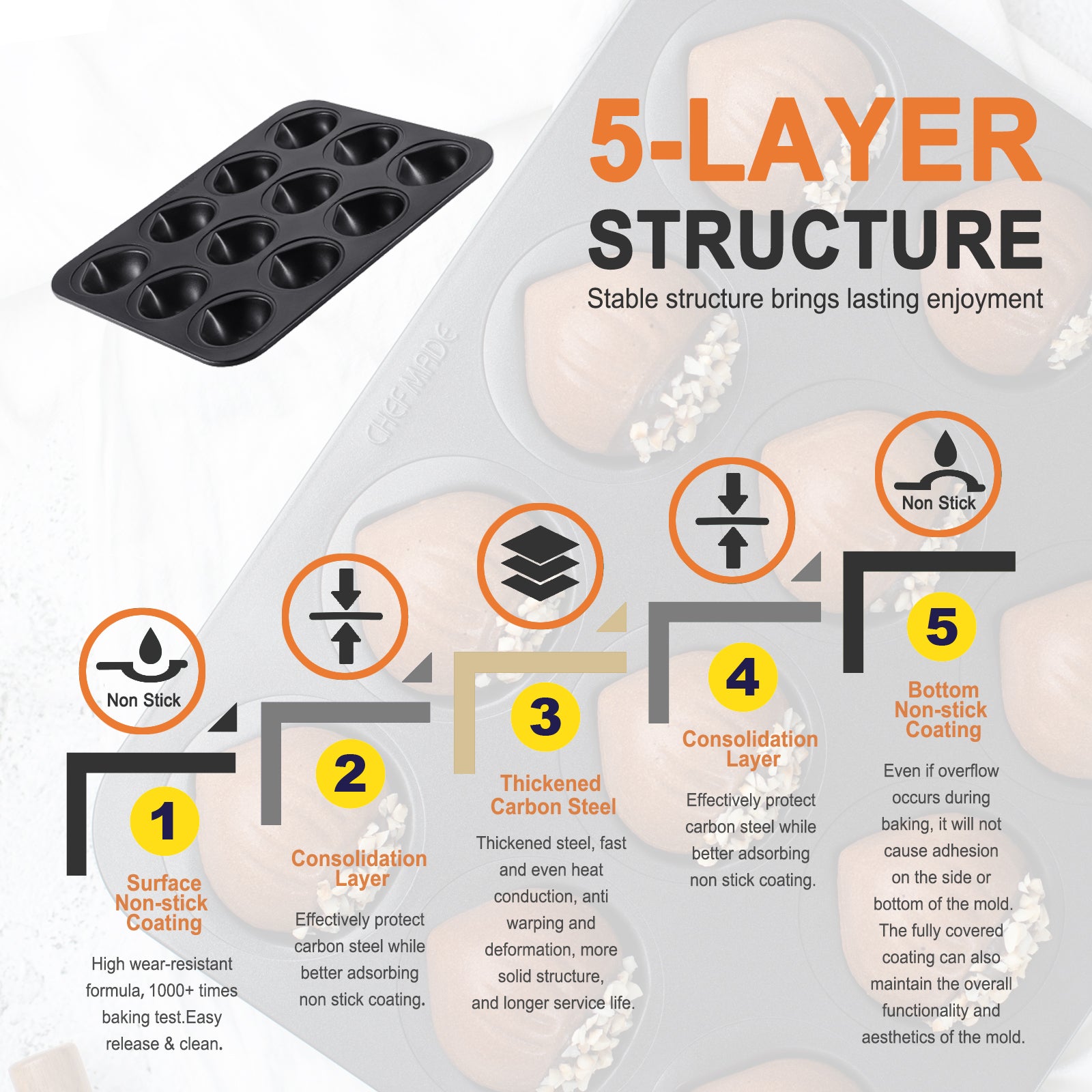 5-LAYER STRUCTURE

Stable structure brings lasting enjoyment

CHEFMADE

Non Stick

1

Surface Non-stick Coating

High wear-resistant formula, 1000+ times baking test.Easy release & clean.

2

Consolidation Layer

Effectively protect carbon steel while better adsorbing non stick coating.

3

Thickened Carbon Steel

Thickened steel, fast and even heat conduction, anti warping and deformation, more solid structure, and longer service life.

4

Consolidation Layer

Effectively protect carbon steel while better adsorbing non stick coating.

Non Stick

5

Bottom Non-stick Coating

Even if overflow occurs during baking, it will not cause adhesion on the side or bottom of the mold. The fully covered coating can also maintain the overall functionality and aesthetics of the mold.